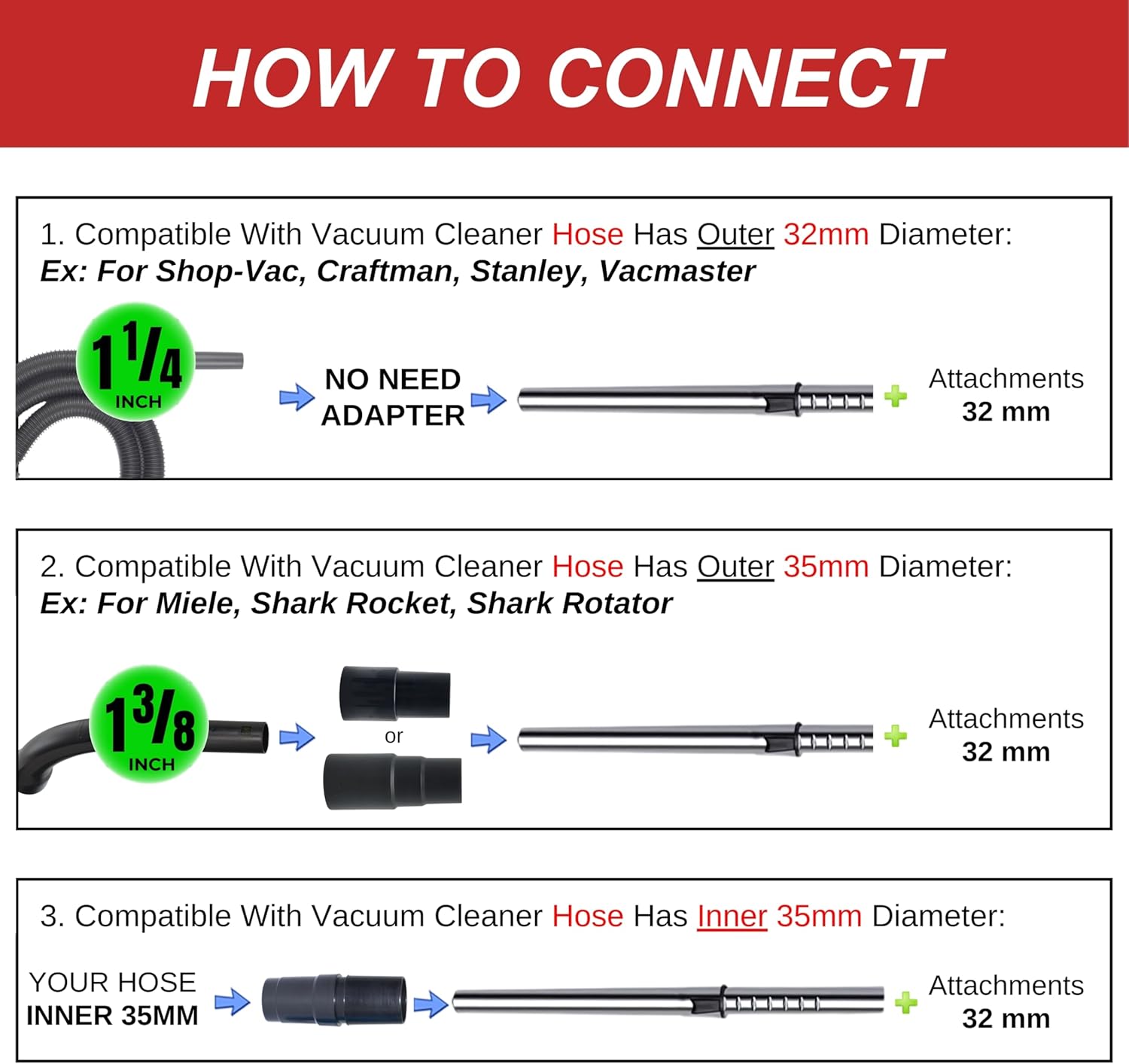 HOW TO CONNECT

1. Compatible With Vacuum Cleaner Hose Has Outer 32mm Diameter:
Ex: For Shop-Vac, Craftman, Stanley, Vacmaster

$1\frac{1}{4}$ INCH

NO NEED ADAPTER

Attachments
32 mm

2. Compatible With Vacuum Cleaner Hose Has Outer 35mm Diameter:
Ex: For Miele, Shark Rocket, Shark Rotator

$1\frac{3}{8}$ INCH

or

Attachments
32 mm

3. Compatible With Vacuum Cleaner Hose Has Inner 35mm Diameter:

YOUR HOSE
INNER 35MM

Attachments
32 mm