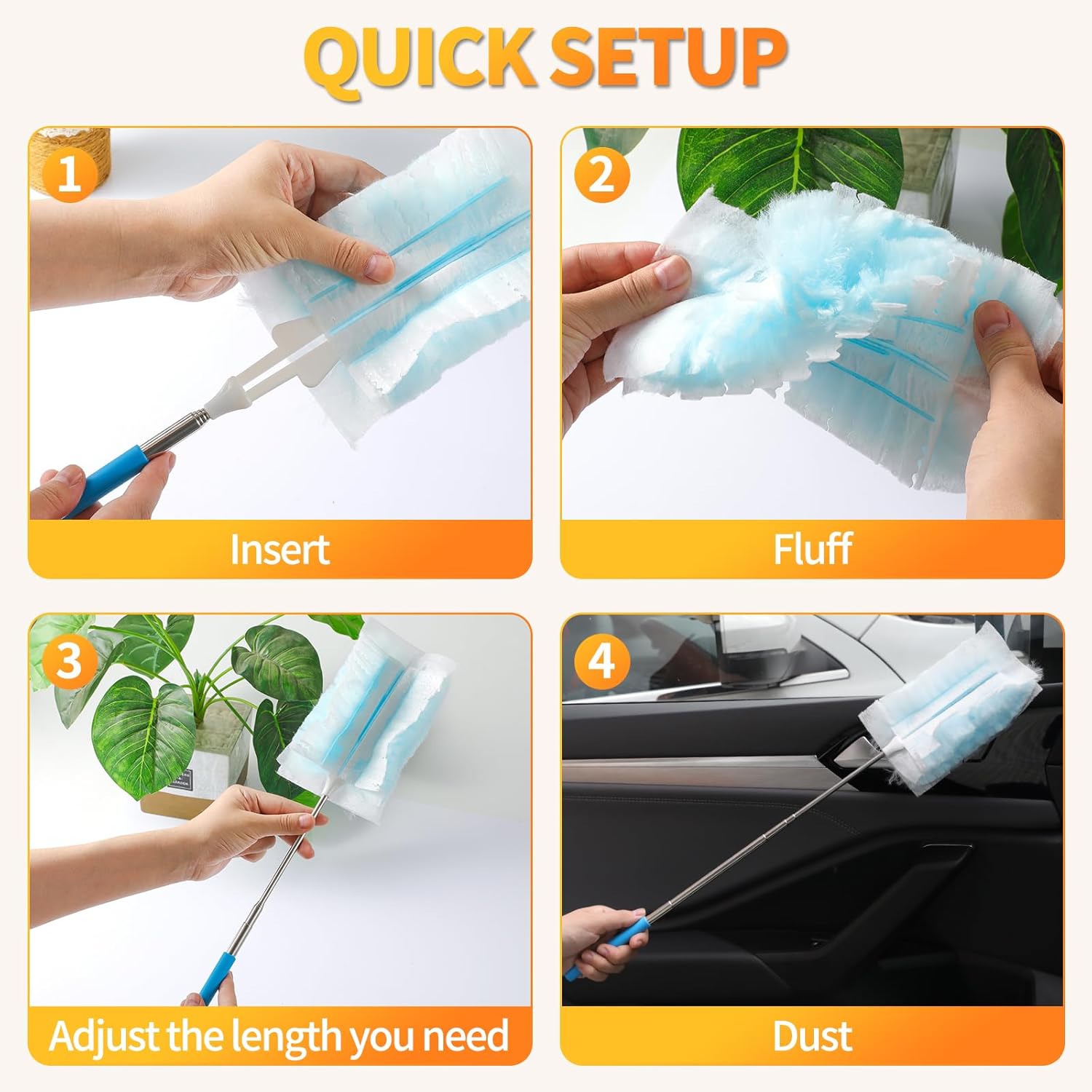 QUICK SETUP

1

Insert

2

Fluff

3

Adjust the length you need

4

Dust